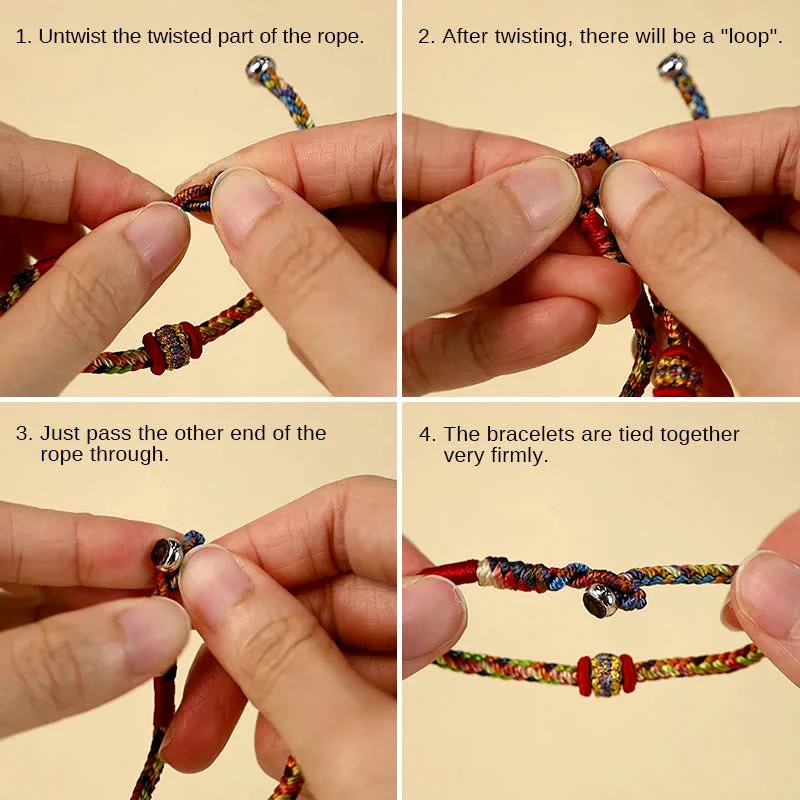 1. Untwist the twisted part of the rope.

2. After twisting, there will be a "loop".

3. Just pass the other end of the rope through.

4. The bracelets are tied together very firmly.